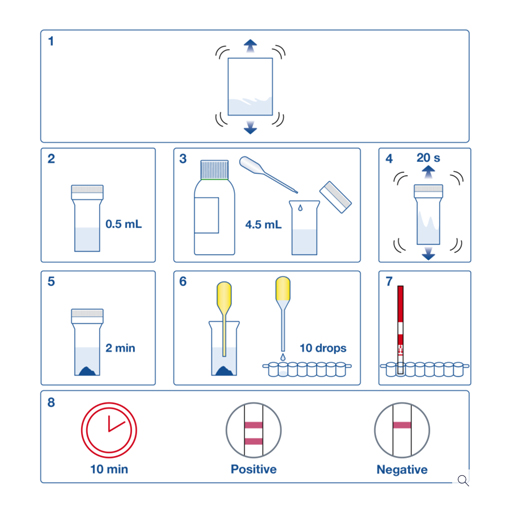 1

2
0.5 mL

3
4.5 mL

4
20 s

5
2 min

6
10 drops

7

8
10 min
Positive
Negative