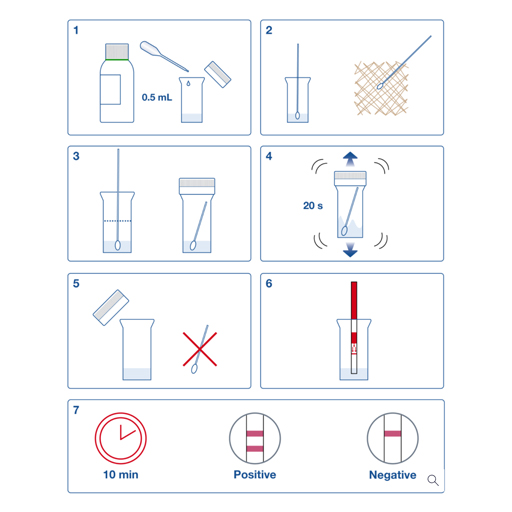 1

0.5 mL

2

3

4

20 s

5

6

7

10 min

Positive

Negative