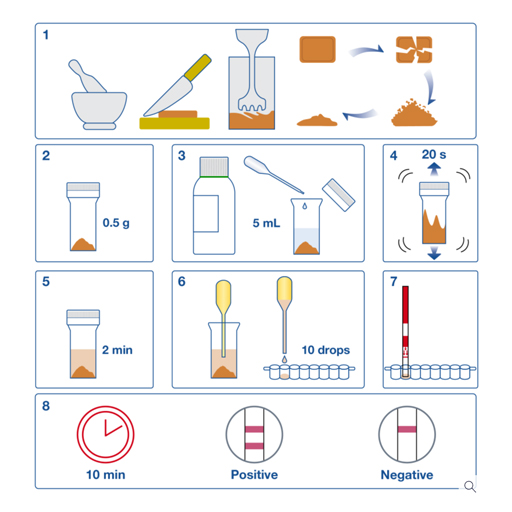 1

2

0.5 g

3

5 mL

4

20 s

5

2 min

6

10 drops

7

8

10 min

Positive

Negative