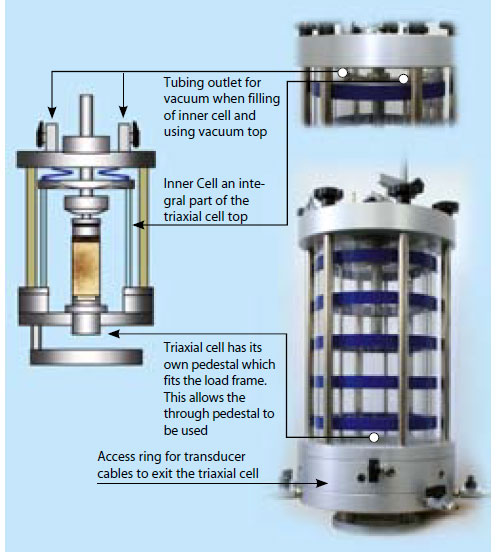 Tubing outlet for vacuum when filling of inner cell and using vacuum top

Inner Cell an integral part of the triaxial cell top

Triaxial cell has its own pedestal which fits the load frame. This allows the through pedestal to be used

Access ring for transducer cables to exit the triaxial cell